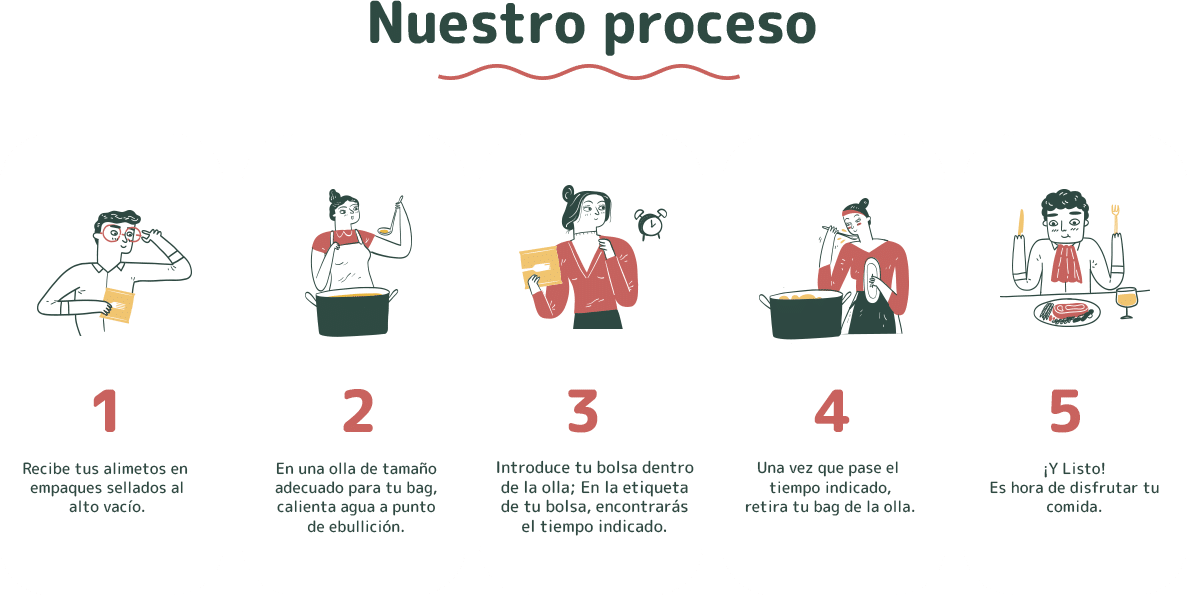 Nuestro proceso

1

Recibe tus alimetos en empaques sellados al alto vacío.

2

En una olla de tamaño adecuado para tu bag, calienta agua a punto de ebullición.

3

Introduce tu bolsa dentro de la olla; En la etiqueta de tu bolsa, encontrarás el tiempo indicado.

4

Una vez que pase el tiempo indicado, retira tu bag de la olla.

5

¡Y Listo!
Es hora de disfrutar tu comida.